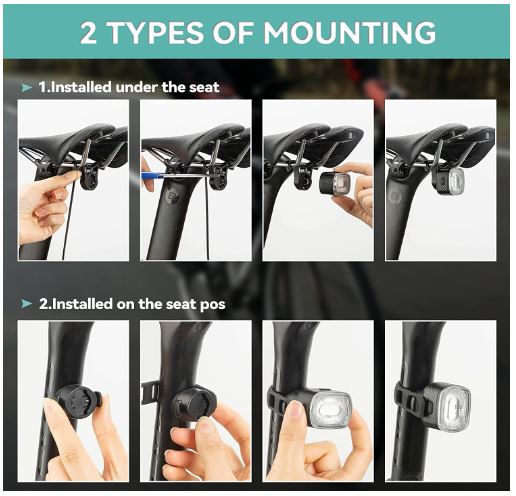 2 TYPES OF MOUNTING

1.Installed under the seat

2.Installed on the seat pos