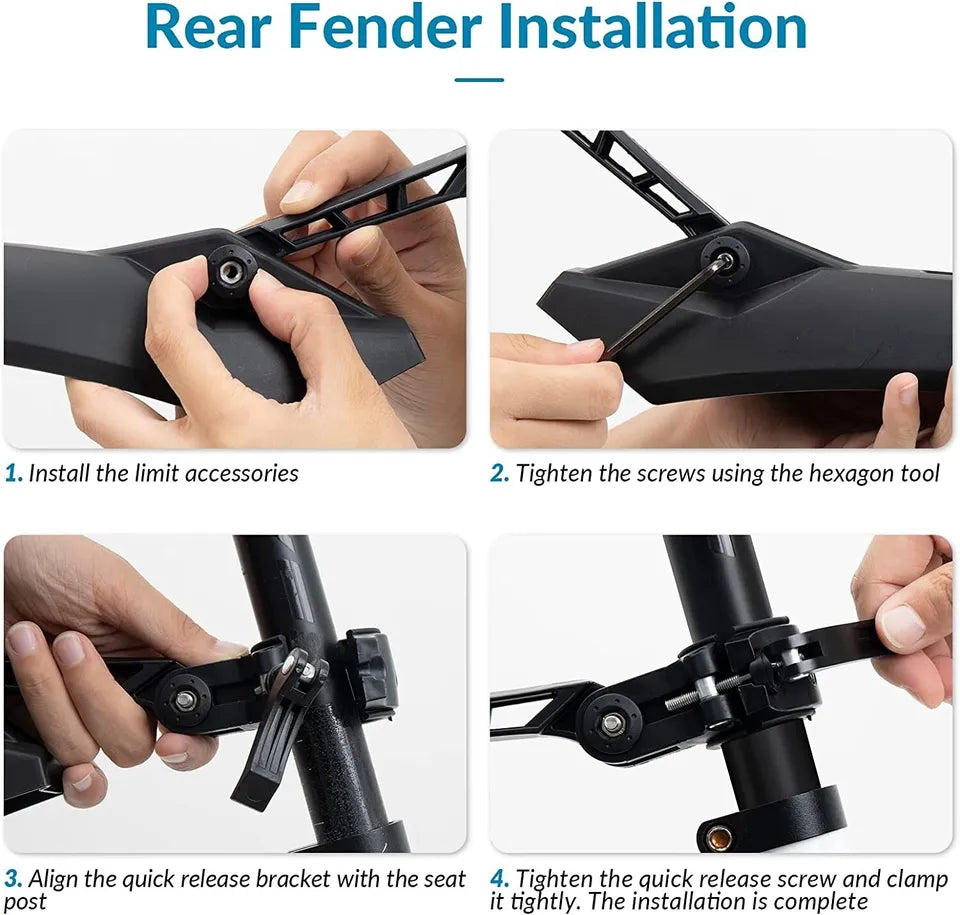 Rear Fender Installation

1. Install the limit accessories

2. Tighten the screws using the hexagon tool

3. Align the quick release bracket with the seat post

4. Tighten the quick release screw and clamp it tightly. The installation is complete