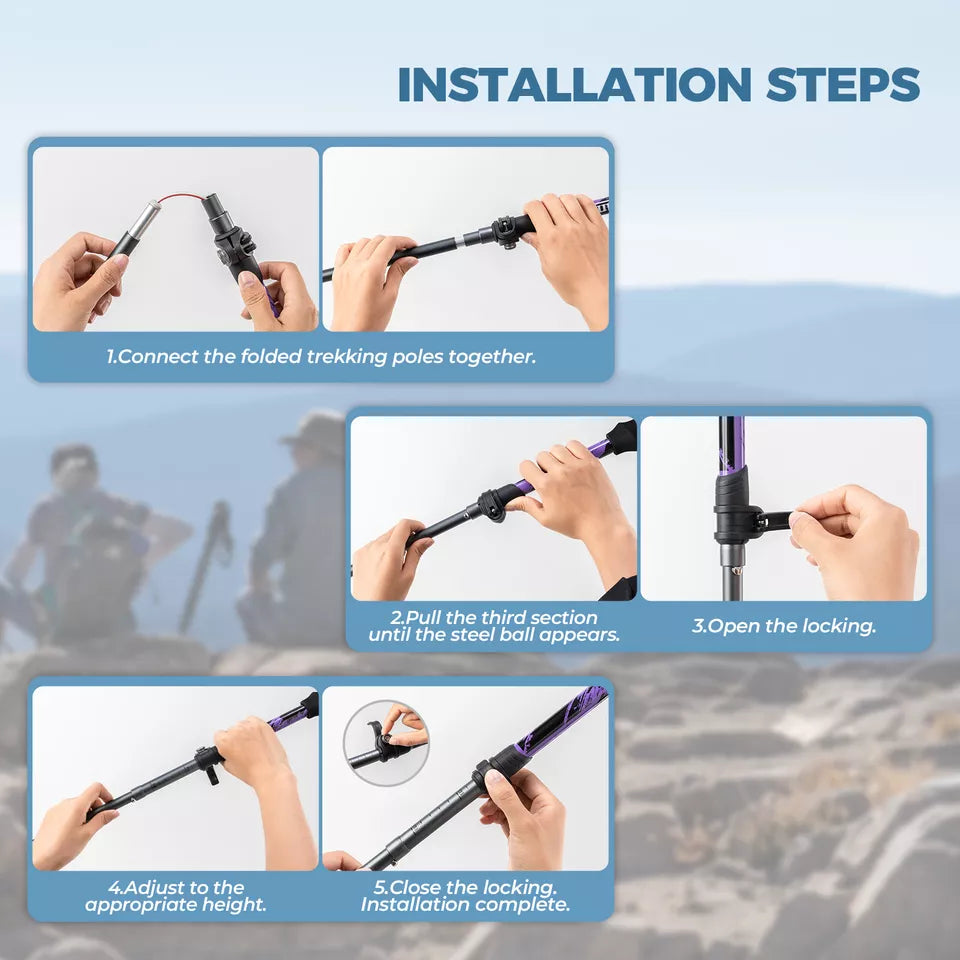 INSTALLATION STEPS

1.Connect the folded trekking poles together.

2.Pull the third section until the steel ball appears.

3.Open the locking.

4.Adjust to the appropriate height.

5.Close the locking. Installation complete.